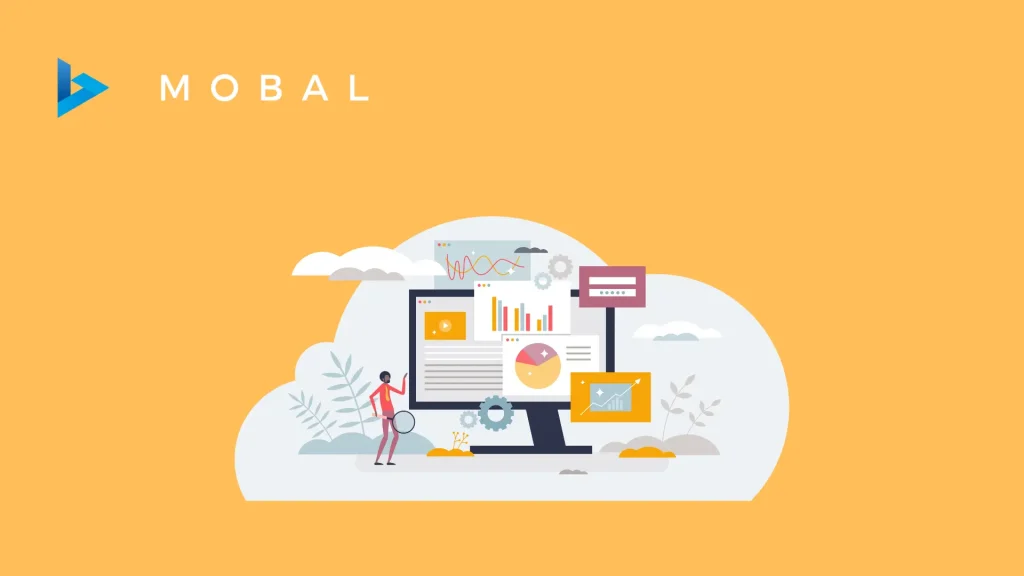 MOBAL