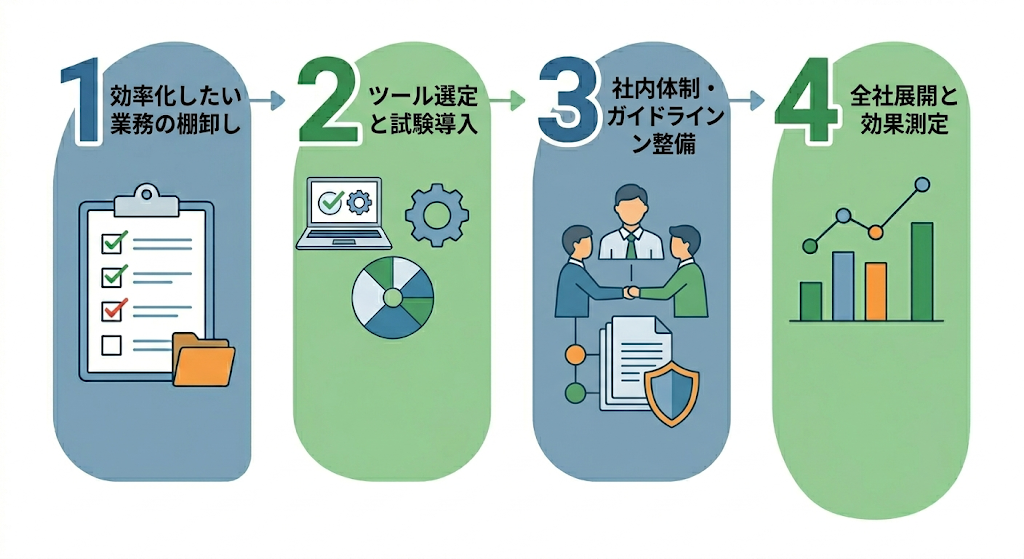 1 効率化したい業務の棚卸し

2 ツール選定と試験導入

3 社内体制・ガイドライン整備

4 全社展開と効果測定