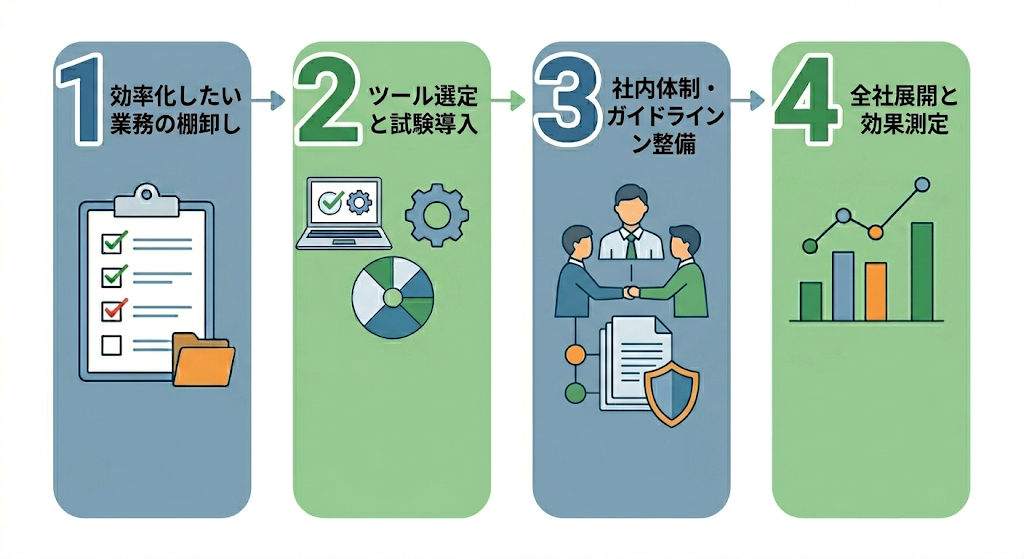 1 効率化したい業務の棚卸し

2 ツール選定と試験導入

3 社内体制・ガイドライン整備

4 全社展開と効果測定